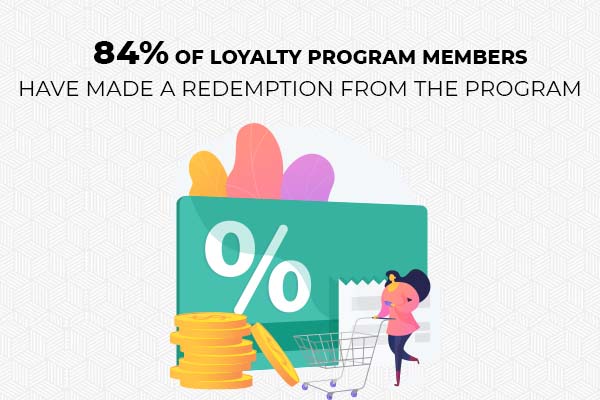 84% OF LOYALTY PROGRAM MEMBERS HAVE MADE A REDEMPTION FROM THE PROGRAM

%